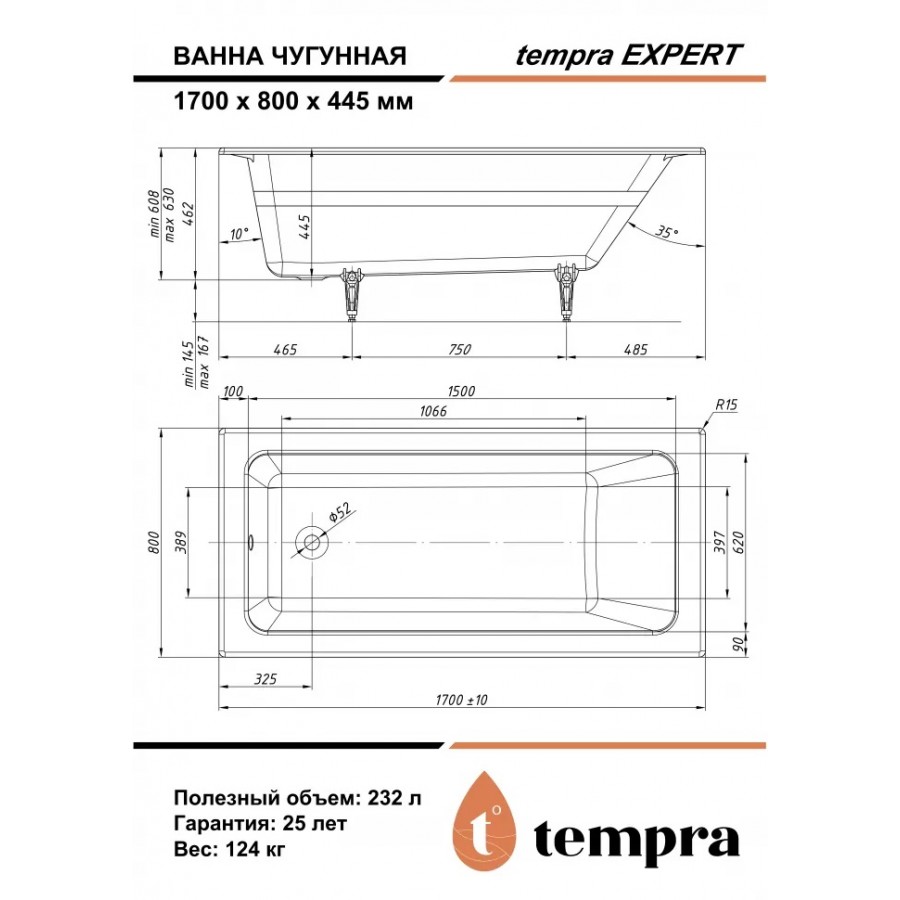 ВАННА ЧУГУННАЯ

tempra EXPERT

1700 x 800 x 445 мм

min 608
max 630
462
10°
445
35°
min 145
max 167
465
750
485
100
1500
1066
R15
800
389
Ø52
397
620
90
325
1700 ±10

Полезный объем: 232 л
Гарантия: 25 лет
Вес: 124 кг

t°
tempra