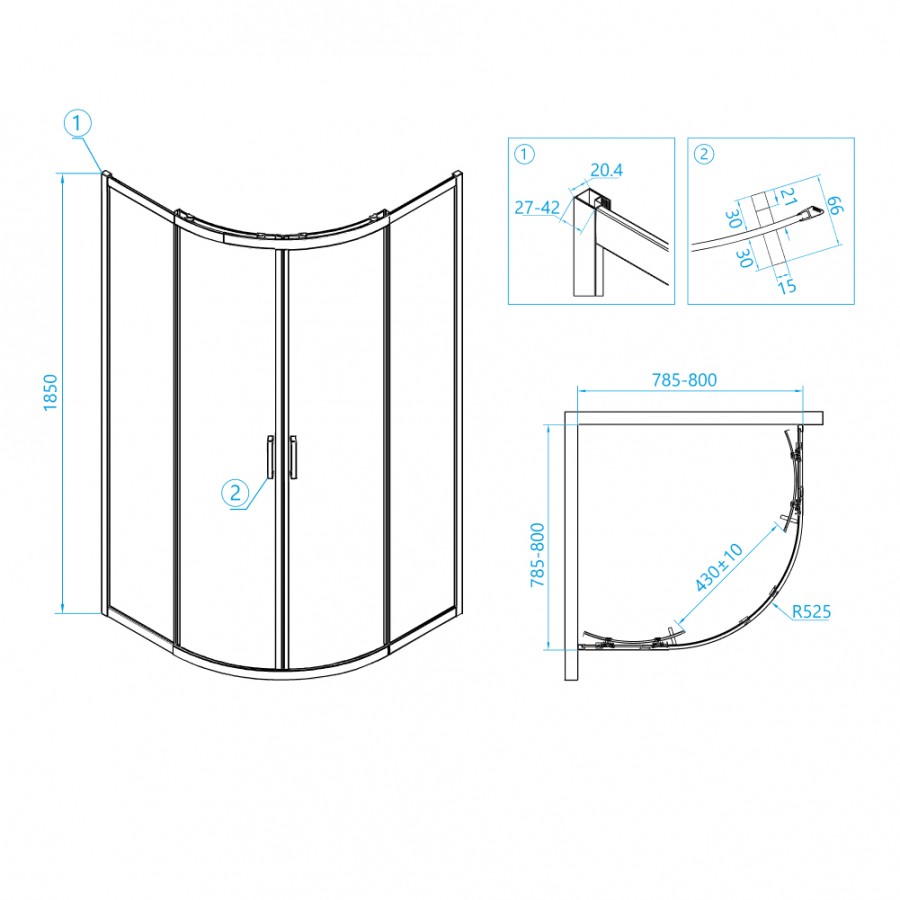 1
1850
2
1
20.4
27-42
2
21
66
30
30
15
785-800
785-800
430±10
R525