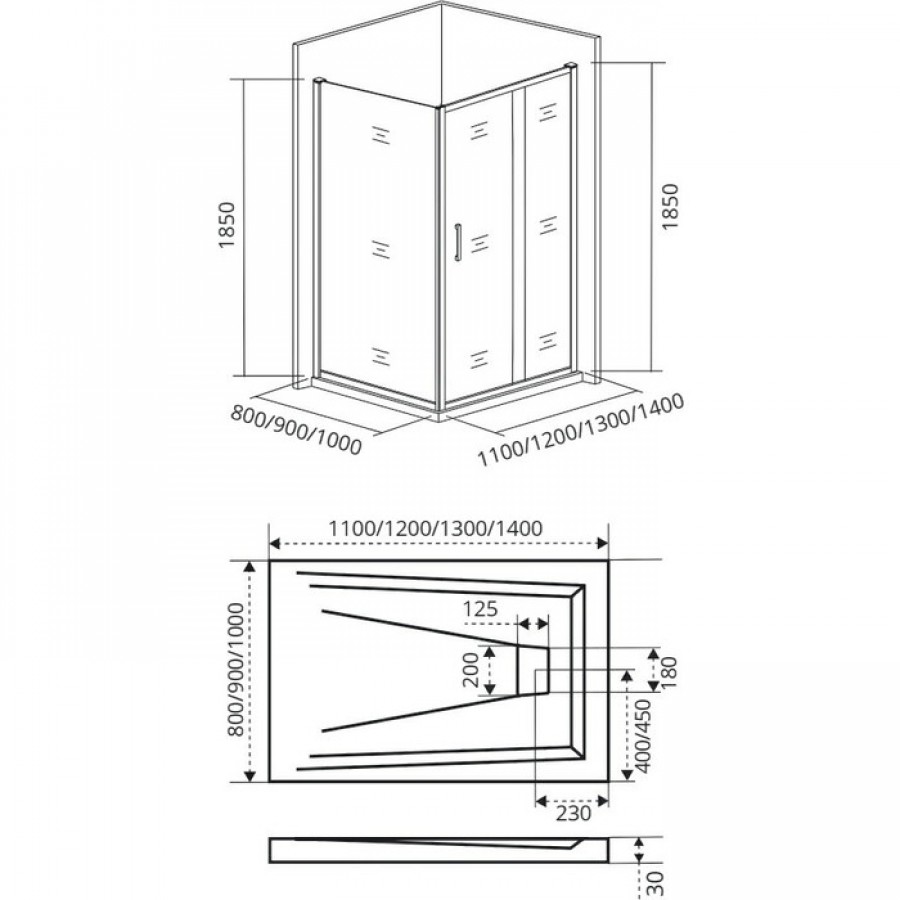 1850
1850
800/900/1000
1100/1200/1300/1400
1100/1200/1300/1400
800/900/1000
125
200
180
400/450
230
30