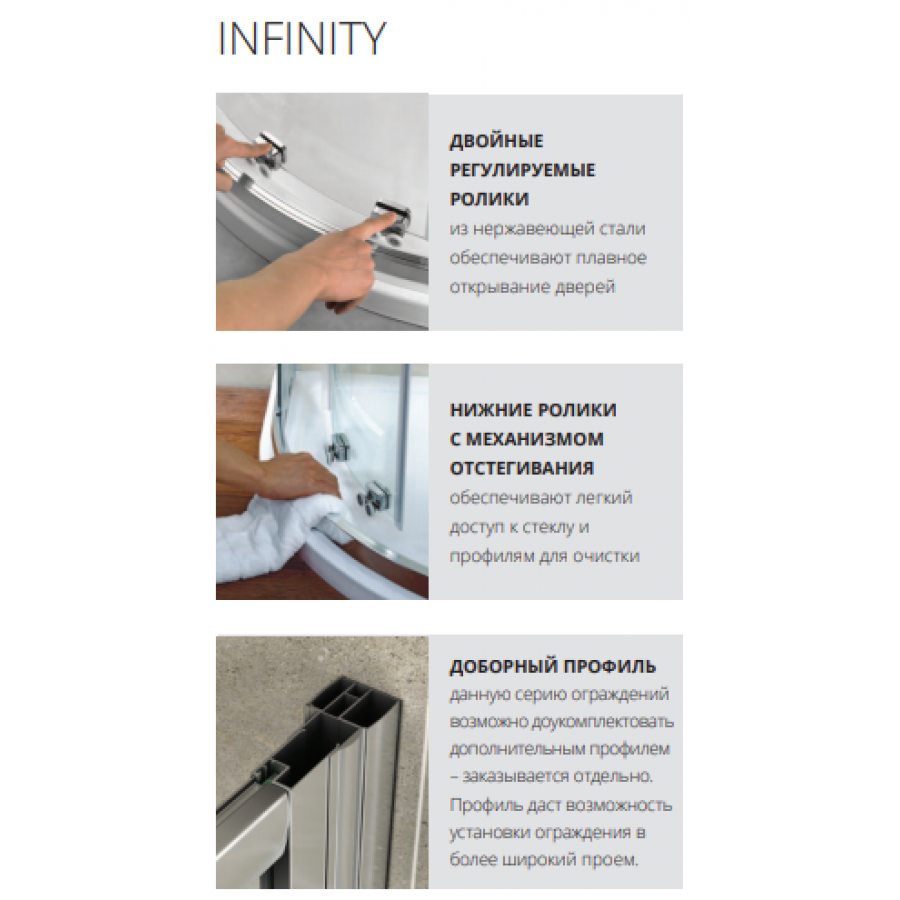 INFINITY

ДВОЙНЫЕ РЕГУЛИРУЕМЫЕ РОЛИКИ
из нержавеющей стали обеспечивают плавное открывание дверей

НИЖНИЕ РОЛИКИ С МЕХАНИЗМОМ ОТСТЕГИВАНИЯ
обеспечивают легкий доступ к стеклу и профилям для очистки

ДОБОРНЫЙ ПРОФИЛЬ
данную серию ограждений возможно доукомплектовать дополнительным профилем – заказывается отдельно. Профиль даст возможность установки ограждения в более широкий проем.