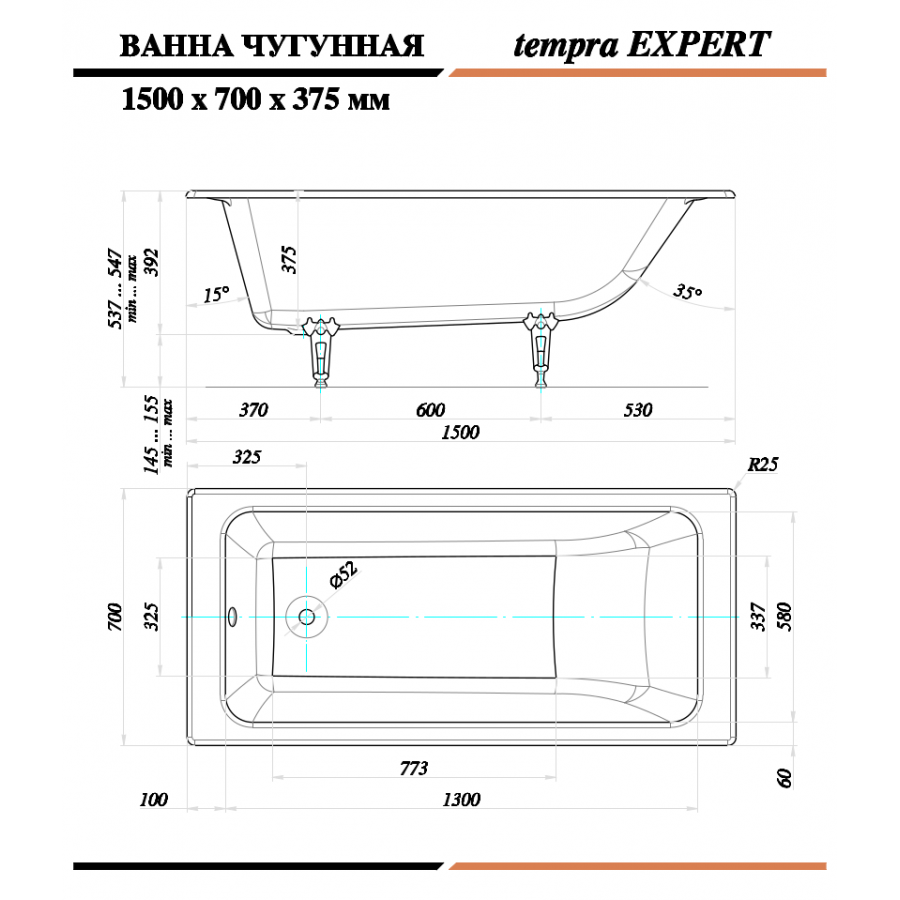 ВАННА ЧУГУННАЯ tempra EXPERT

1500 x 700 x 375 мм

537 ... 547
min ... max
392
375
15°
35°
145 ... 155
min ... max
370 600 530
1500
325
R25
Ø52
700
325
337
580
773
60
100
1300