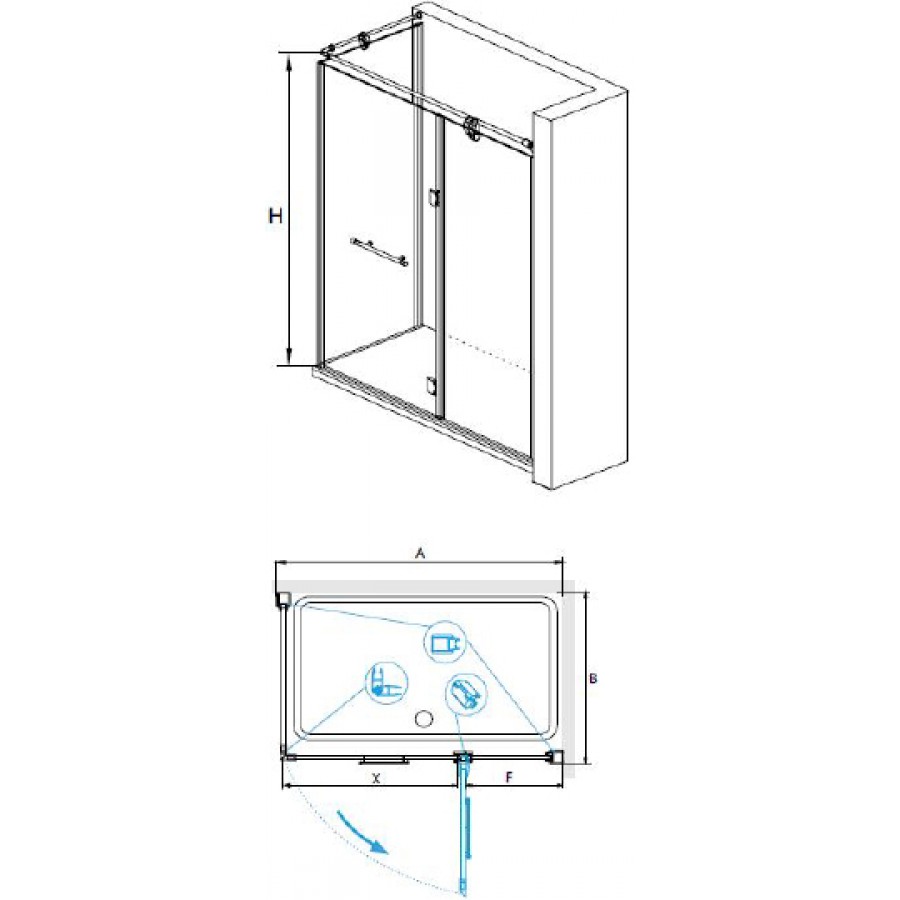 H

A

B

X

F