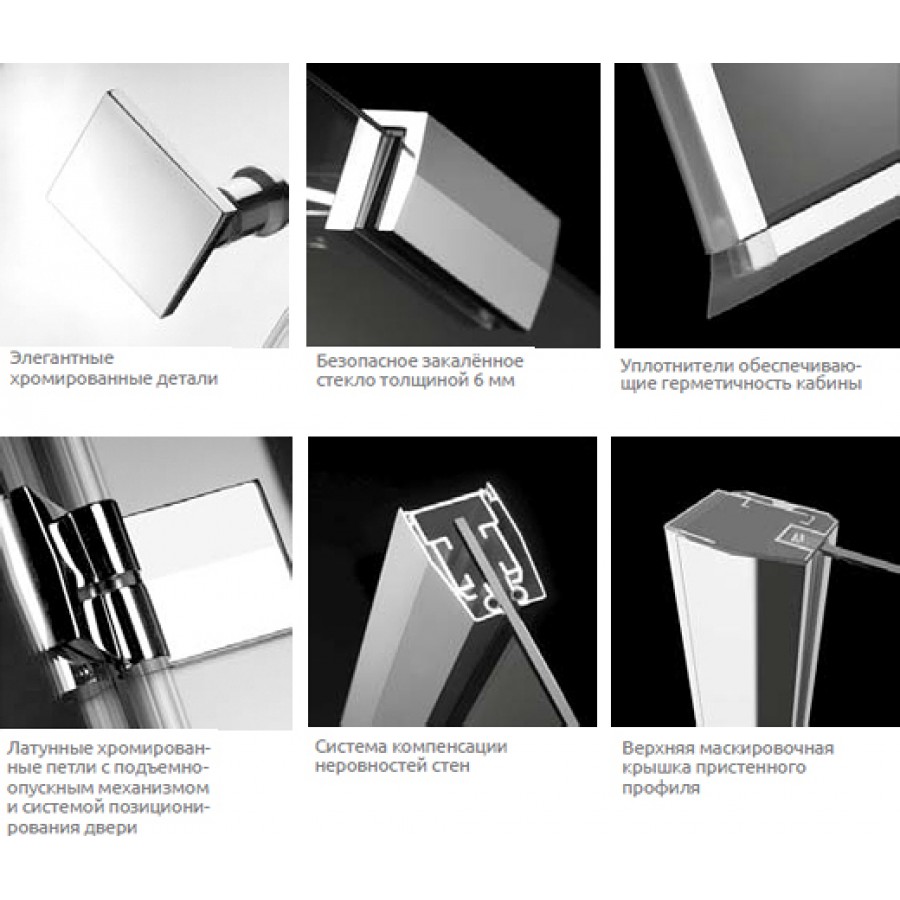 Элегантные хромированные детали

Безопасное закалённое стекло толщиной 6 мм

Уплотнители обеспечивающие герметичность кабины

Латунные хромированные петли с подъемно-опускным механизмом и системой позиционирования двери

Система компенсации неровностей стен

Верхняя маскировочная крышка пристенного профиля