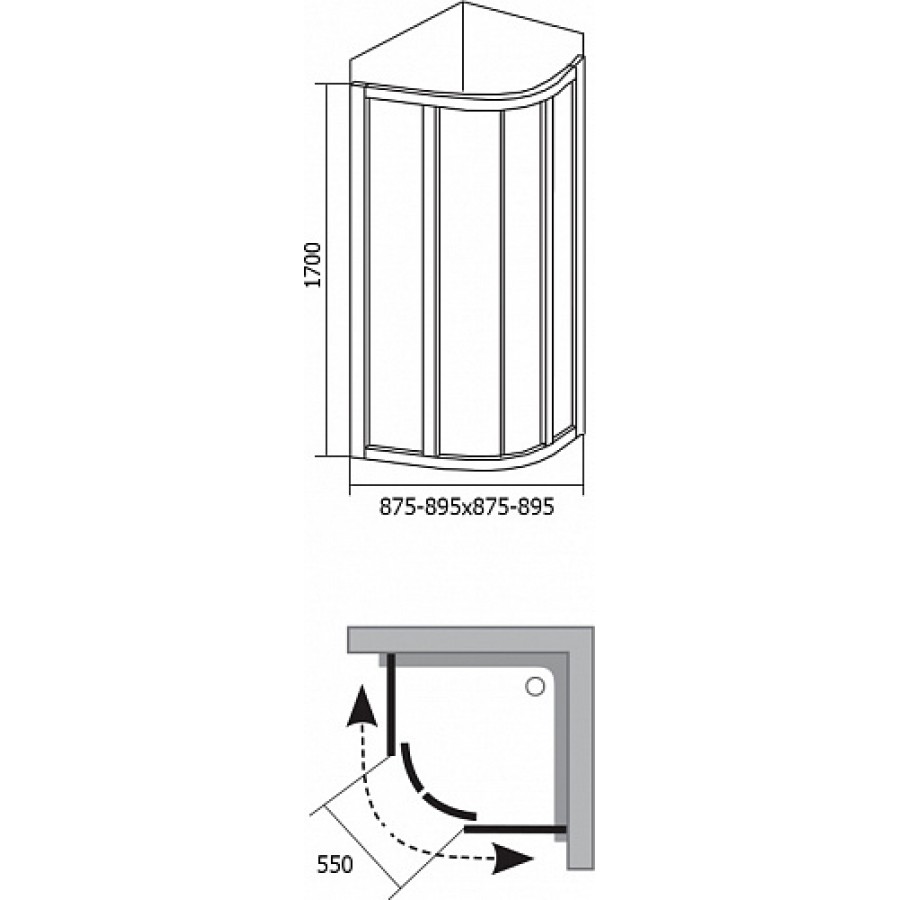 1700

875-895x875-895

550