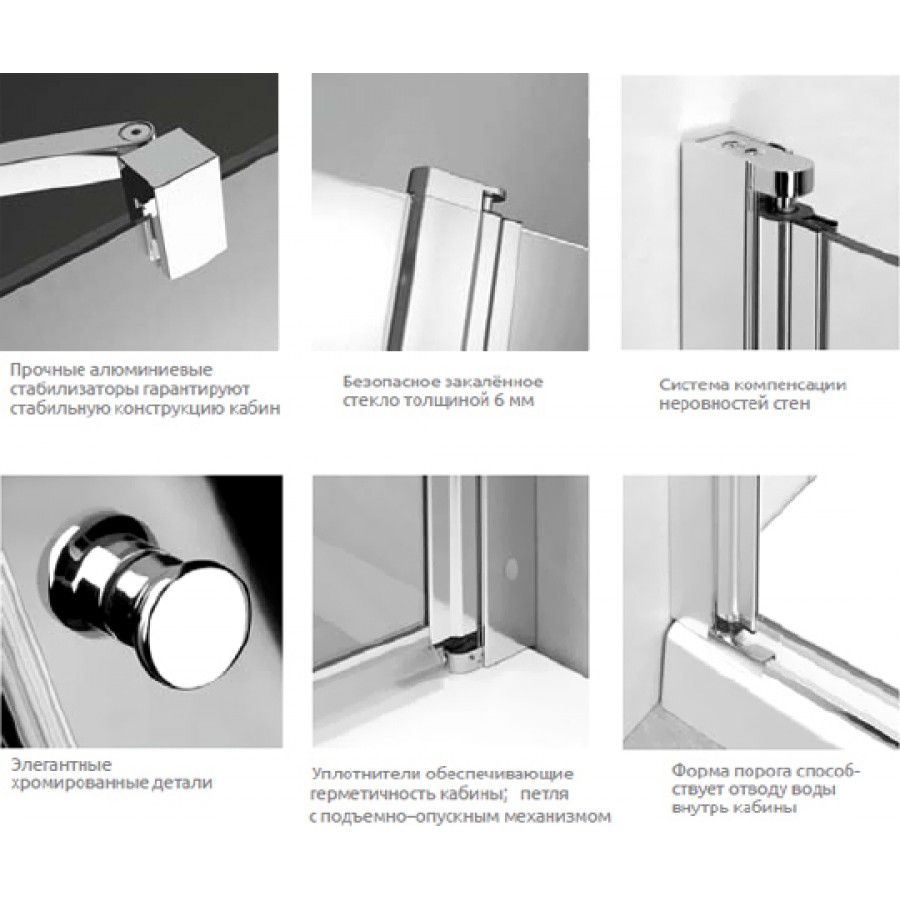 Прочные алюминиевые стабилизаторы гарантируют стабильную конструкцию кабин

Безопасное закалённое стекло толщиной 6 мм

Система компенсации неровностей стен

Элегантные хромированные детали

Уплотнители обеспечивающие герметичность кабины; петля с подъемно–опускным механизмом

Форма порога способствует отводу воды внутрь кабины