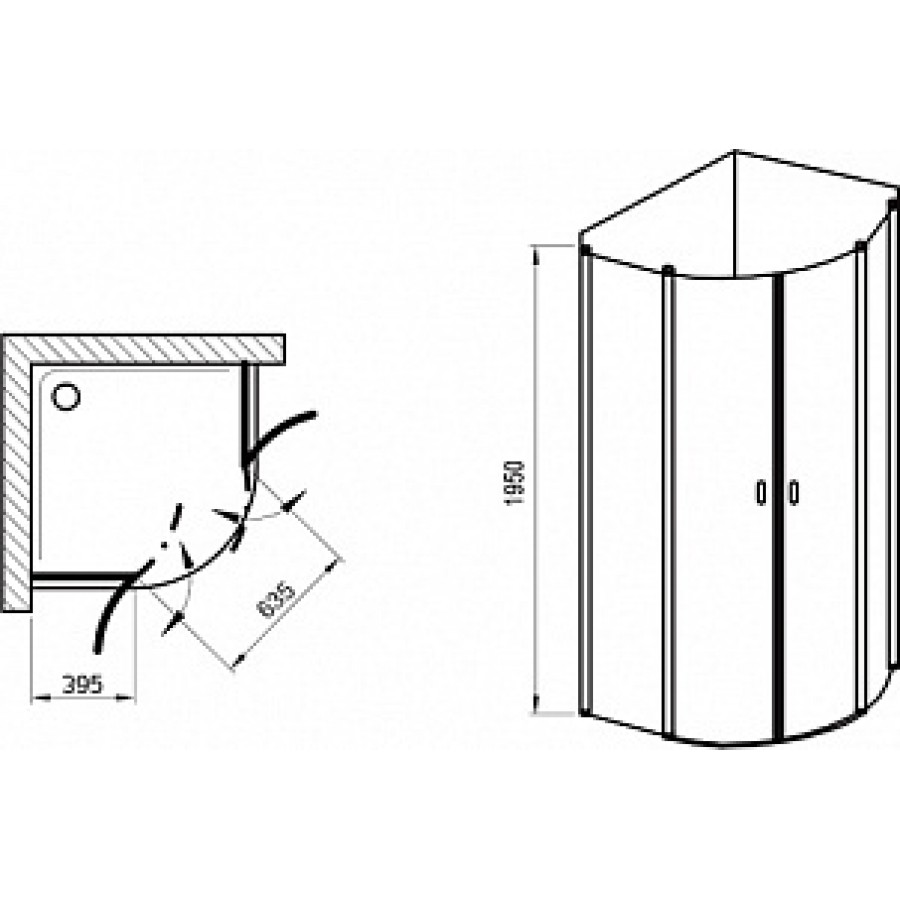 395
635
1950