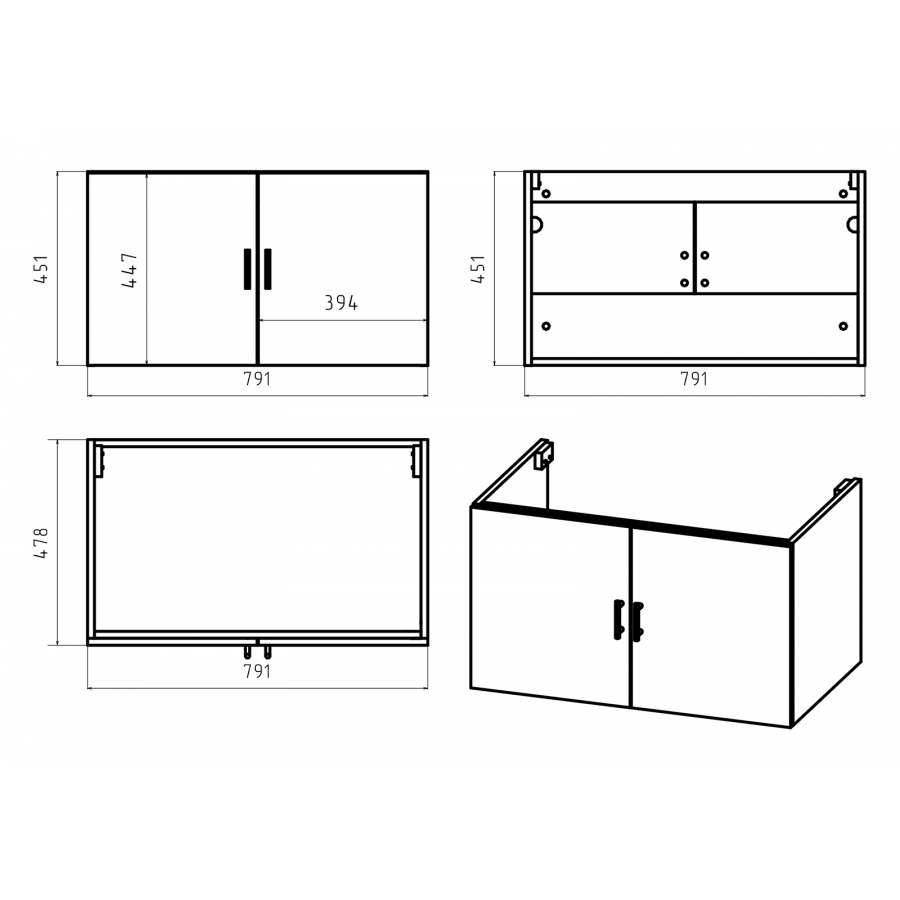 451
447
394
791
451
791
478
791