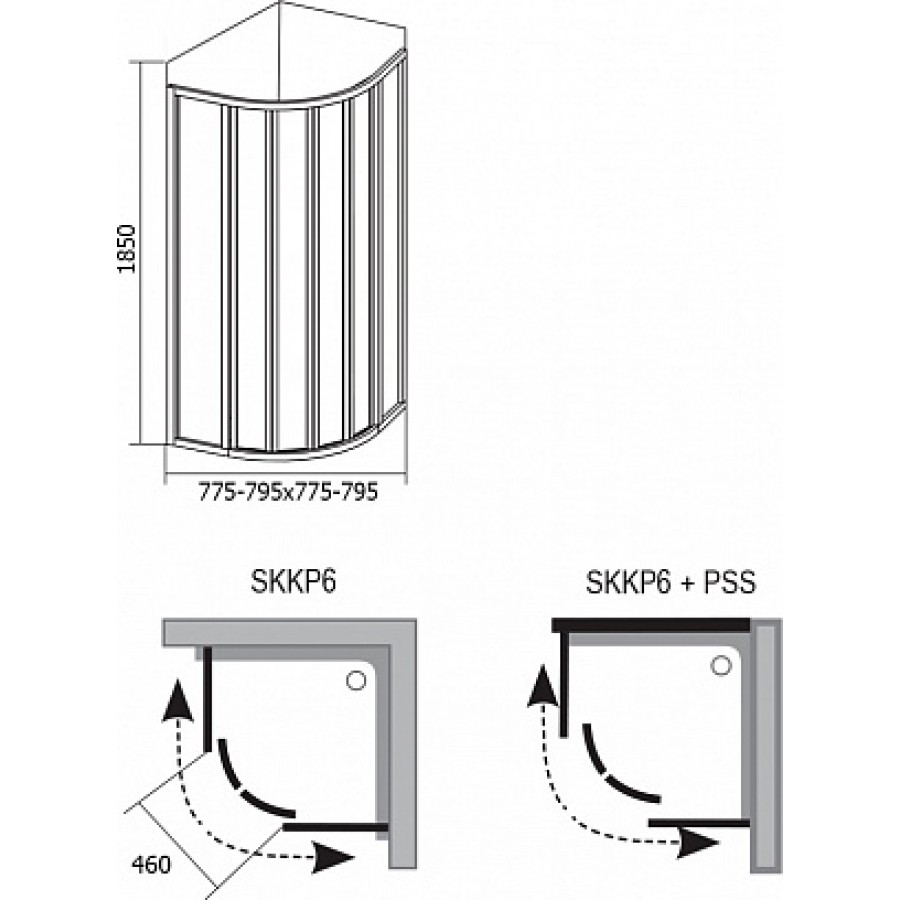 1850

775-795x775-795

SKKP6

460

SKKP6 + PSS